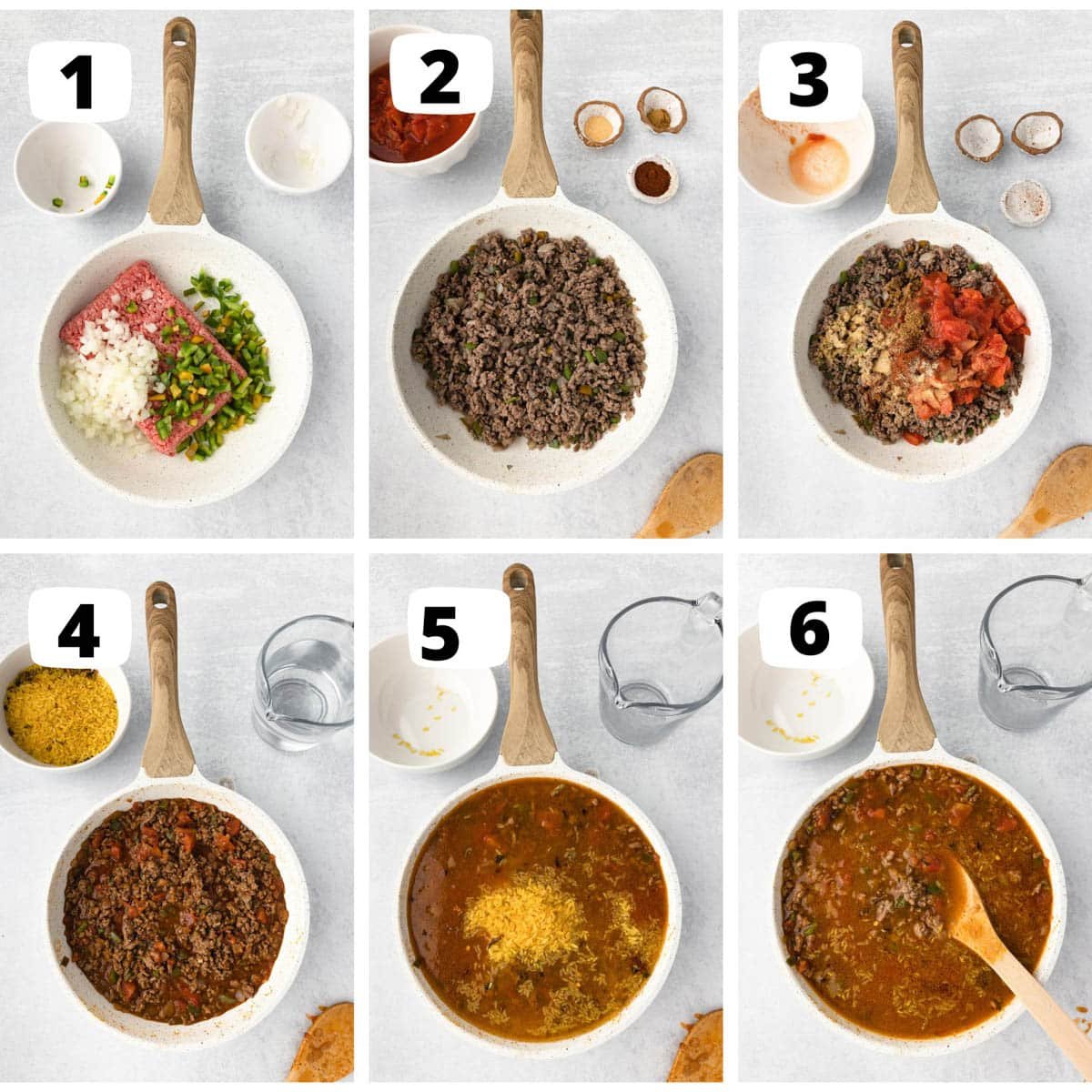 1

2

3

4

5

6