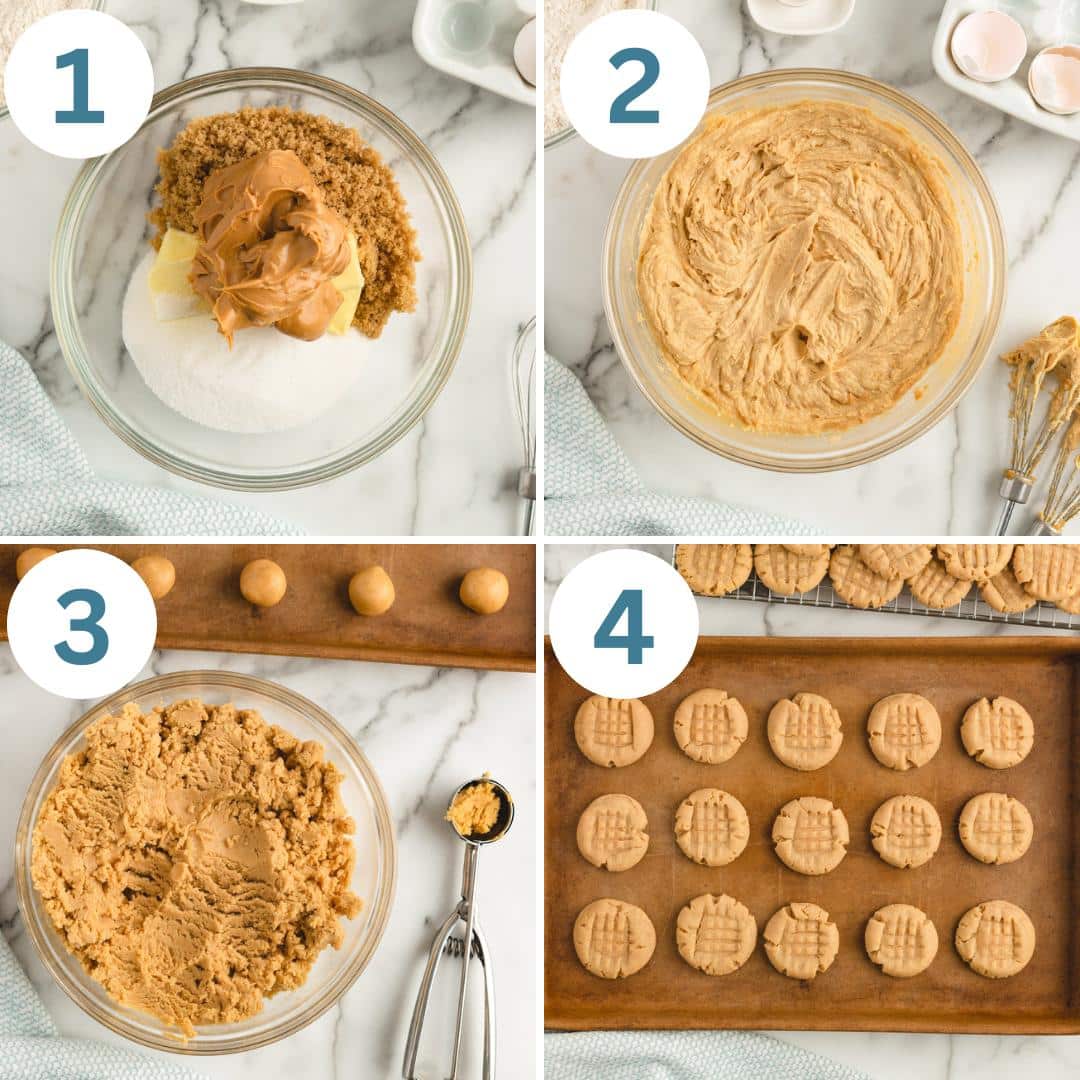 1

2

3

4