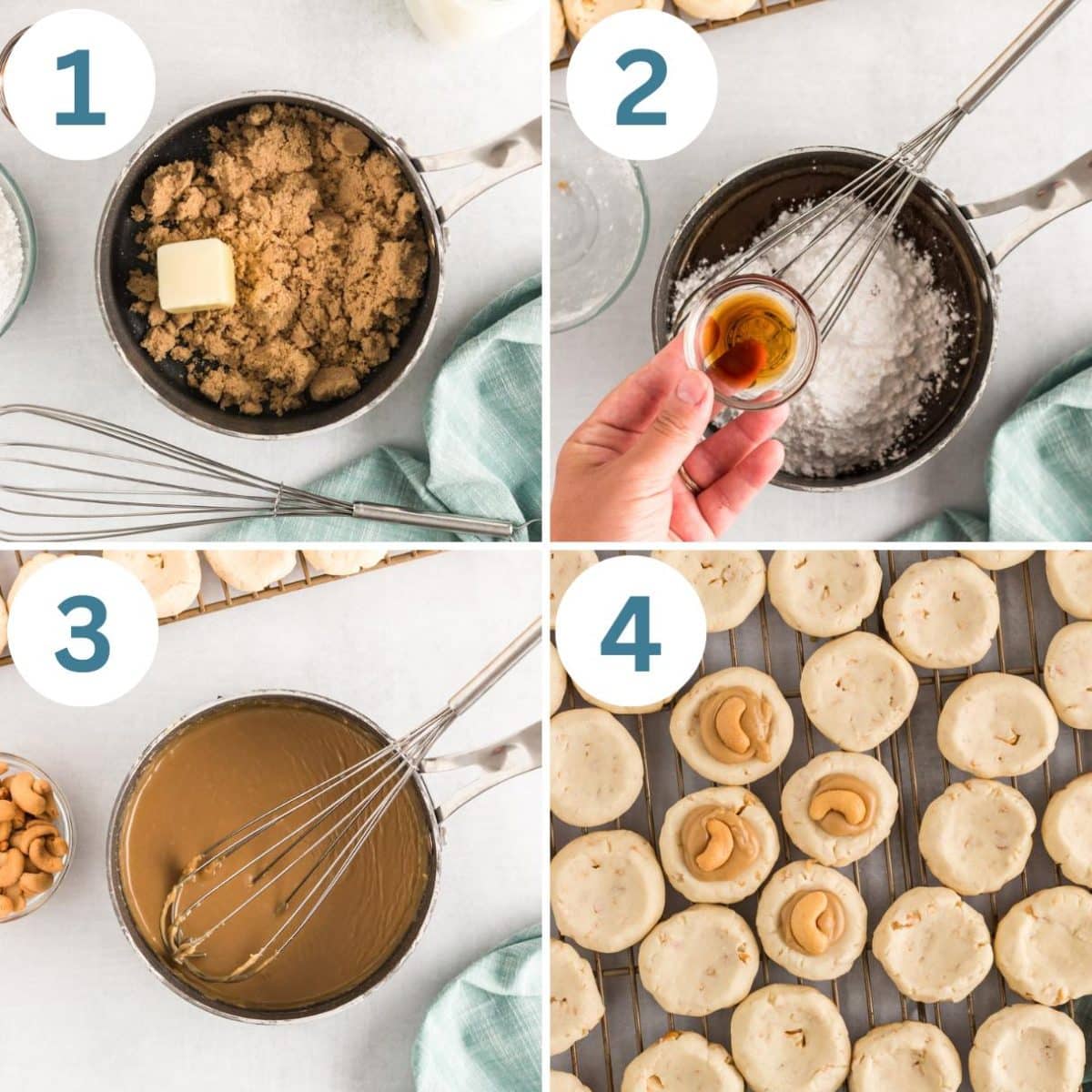 1

2

3

4